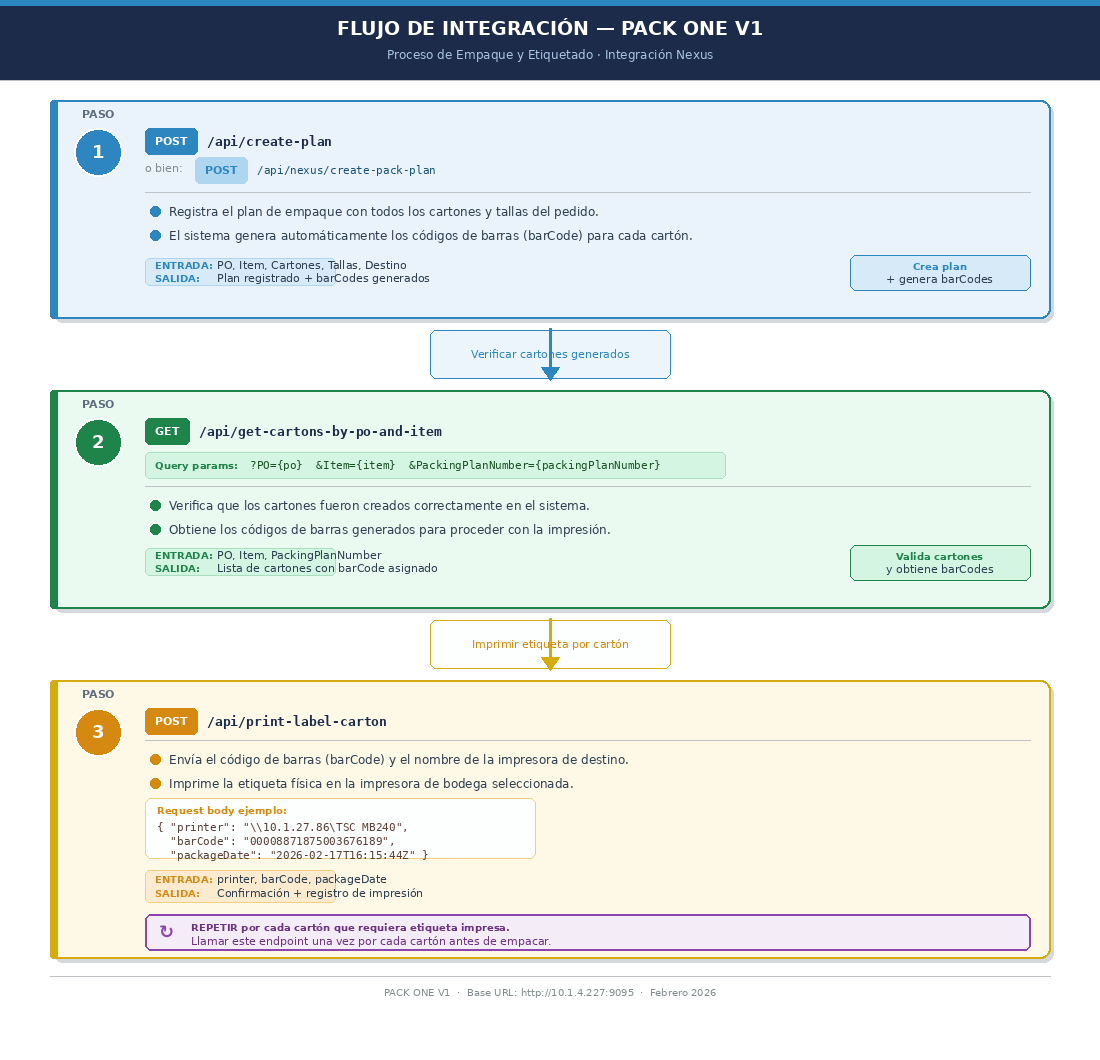 FLUJO DE INTEGRACIÓN — PACK ONE V1
Proceso de Empaque y Etiquetado · Integración Nexus

PASO
1
POST /api/create-plan
o bien: POST /api/nexus/create-pack-plan

Registra el plan de empaque con todos los cartones y tallas del pedido.
El sistema genera automáticamente los códigos de barras (barCode) para cada cartón.

ENTRADA: PO, Item, Cartones, Tallas, Destino
SALIDA: Plan registrado + barCodes generados

Crea plan
+ genera barCodes

Verificar cartones generados

PASO
2
GET /api/get-cartons-by-po-and-item
Query params: ?PO={po} &Item={item} &PackingPlanNumber={packingPlanNumber}

Verifica que los cartones fueron creados correctamente en el sistema.
Obtiene los códigos de barras generados para proceder con la impresión.

ENTRADA: PO, Item, PackingPlanNumber
SALIDA: Lista de cartones con barCode asignado

Valida cartones
y obtiene barCodes

Imprimir etiqueta por cartón

PASO
3
POST /api/print-label-carton

Envía el código de barras (barCode) y el nombre de la impresora de destino.
Imprime la etiqueta física en la impresora de bodega seleccionada.

Request body ejemplo:
{ "printer": "\\10.1.27.86\TSC MB240",
"barCode": "00008871875003676189",
"packageDate": "2026-02-17T16:15:44Z" }

ENTRADA: printer, barCode, packageDate
SALIDA: Confirmación + registro de impresión

↻ REPETIR por cada cartón que requiera etiqueta impresa.
Llamar este endpoint una vez por cada cartón antes de empacar.

PACK ONE V1 · Base URL: http://10.1.4.227:9095 · Febrero 2026